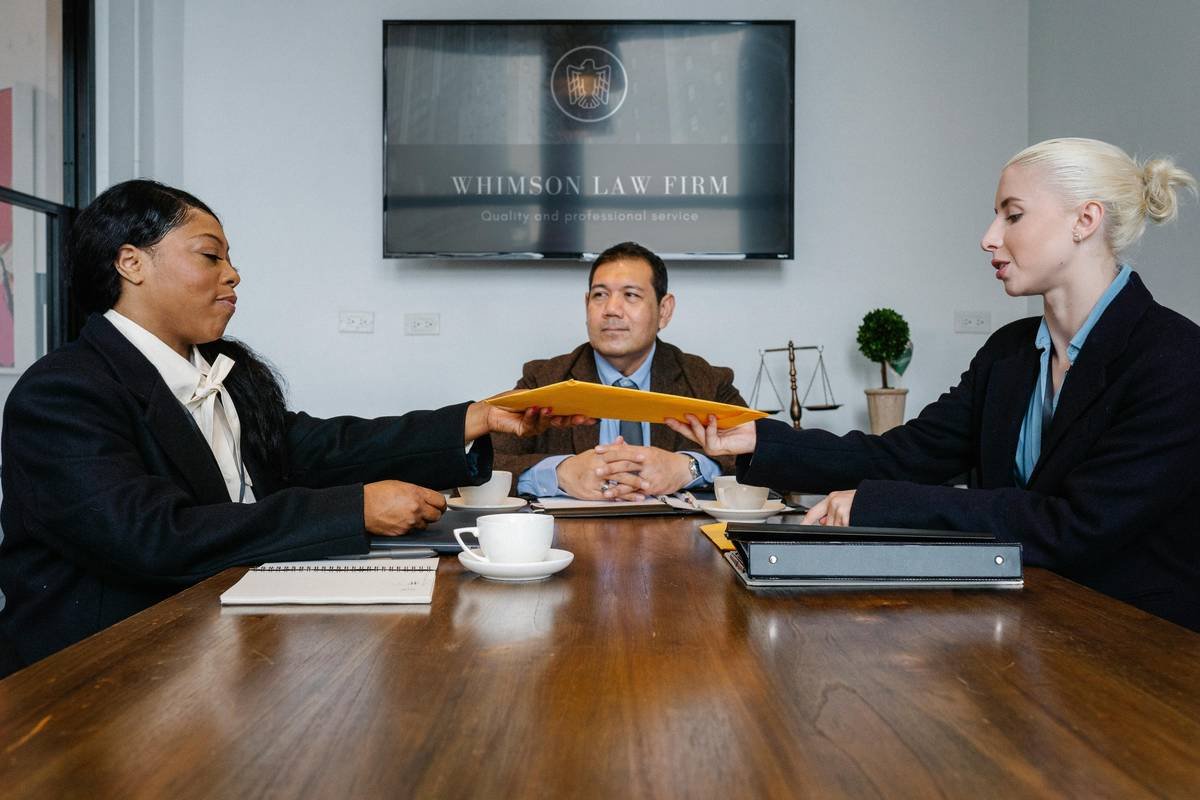 WHIMSON LAW FIRM
Quality and professional service