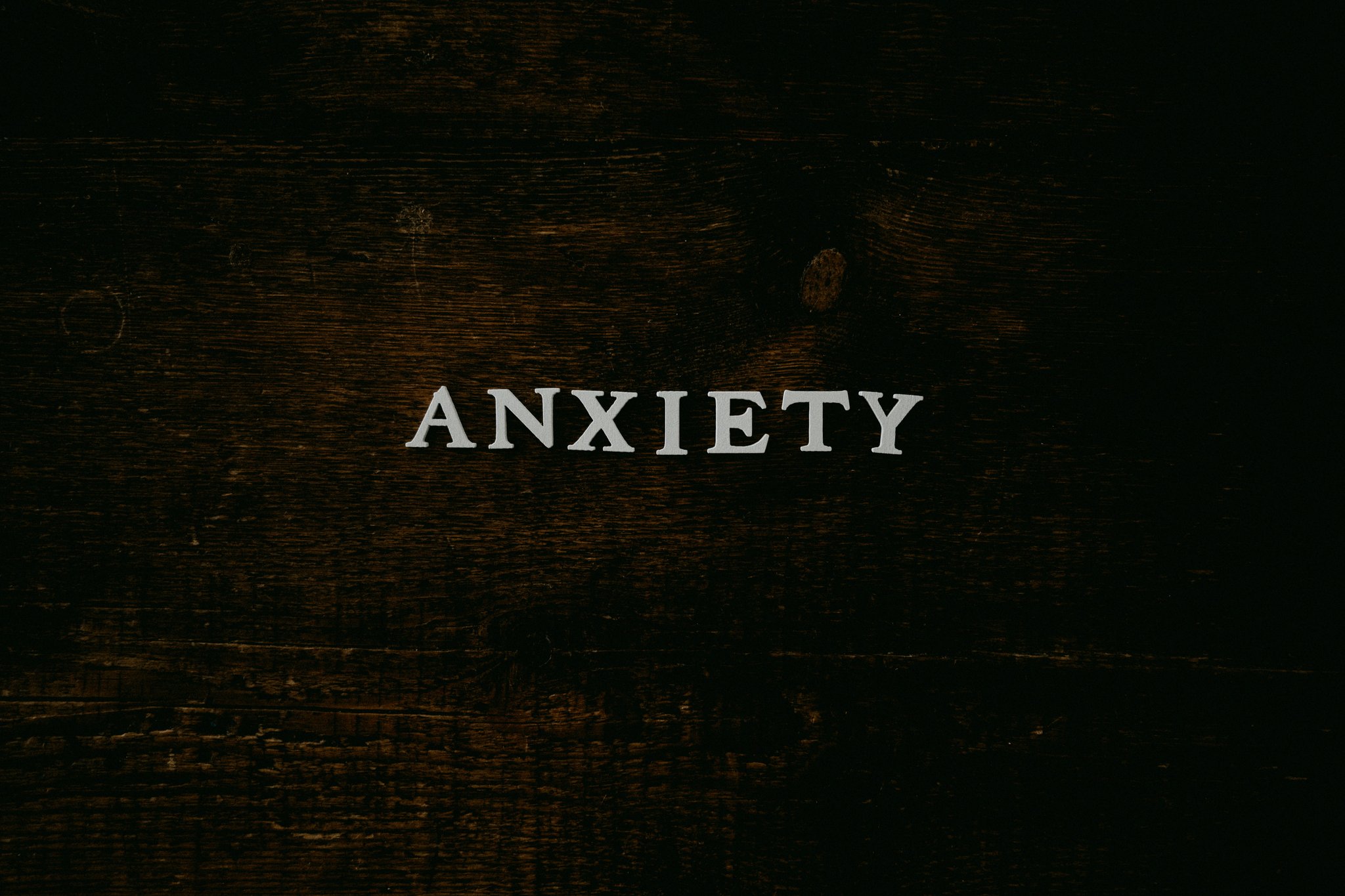 ANXIETY