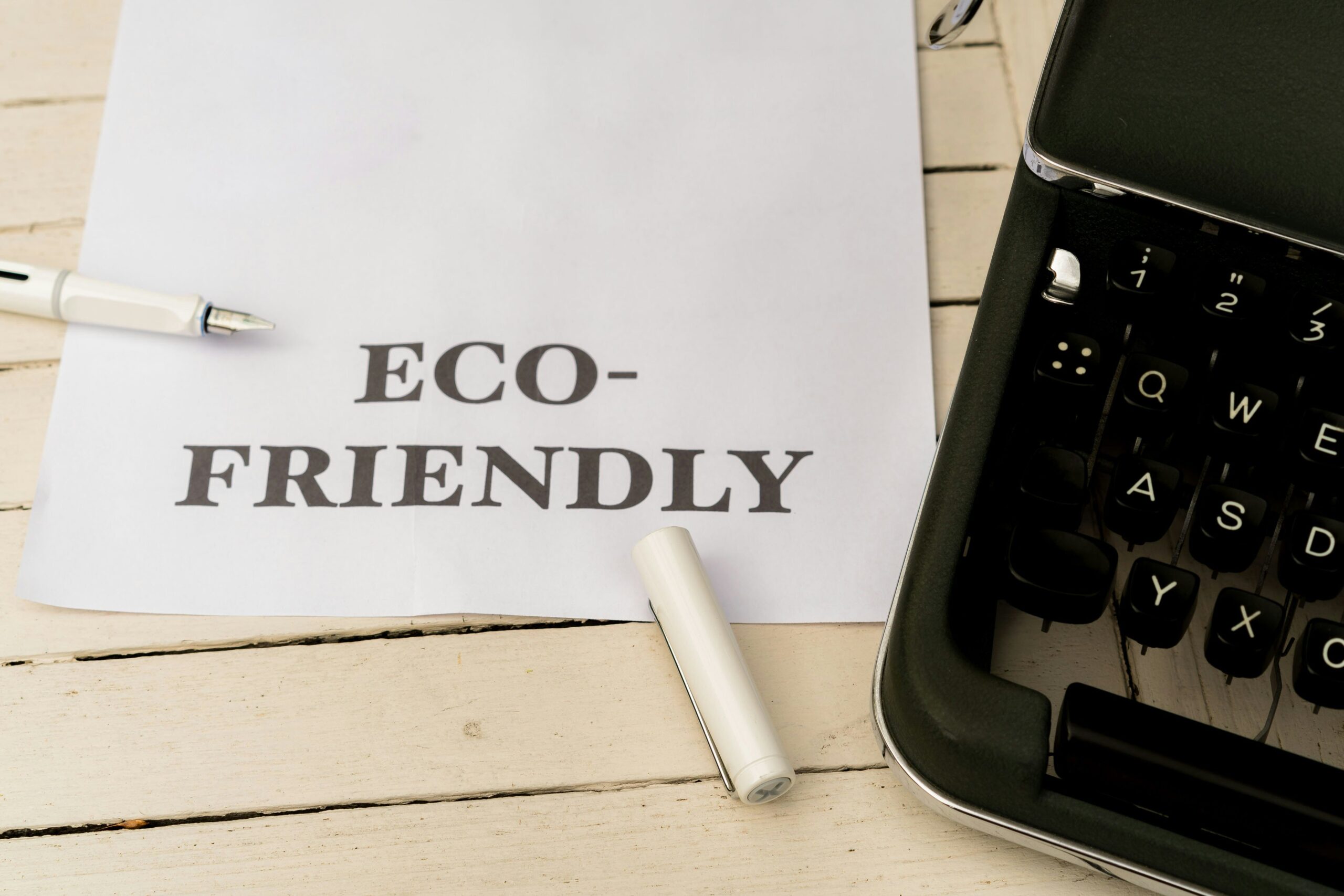 ECO-
FRIENDLY

; 1 " 2 / 3
Q W E
A S D
Y X C